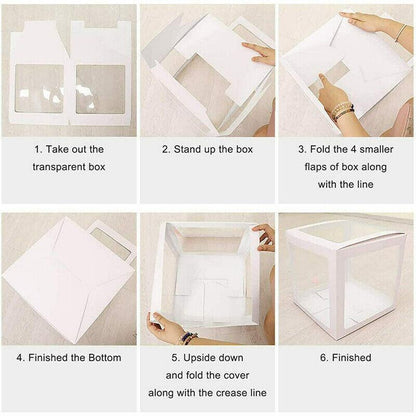 1. Take out the transparent box

2. Stand up the box

3. Fold the 4 smaller flaps of box along with the line

4. Finished the Bottom

5. Upside down and fold the cover along with the crease line

6. Finished